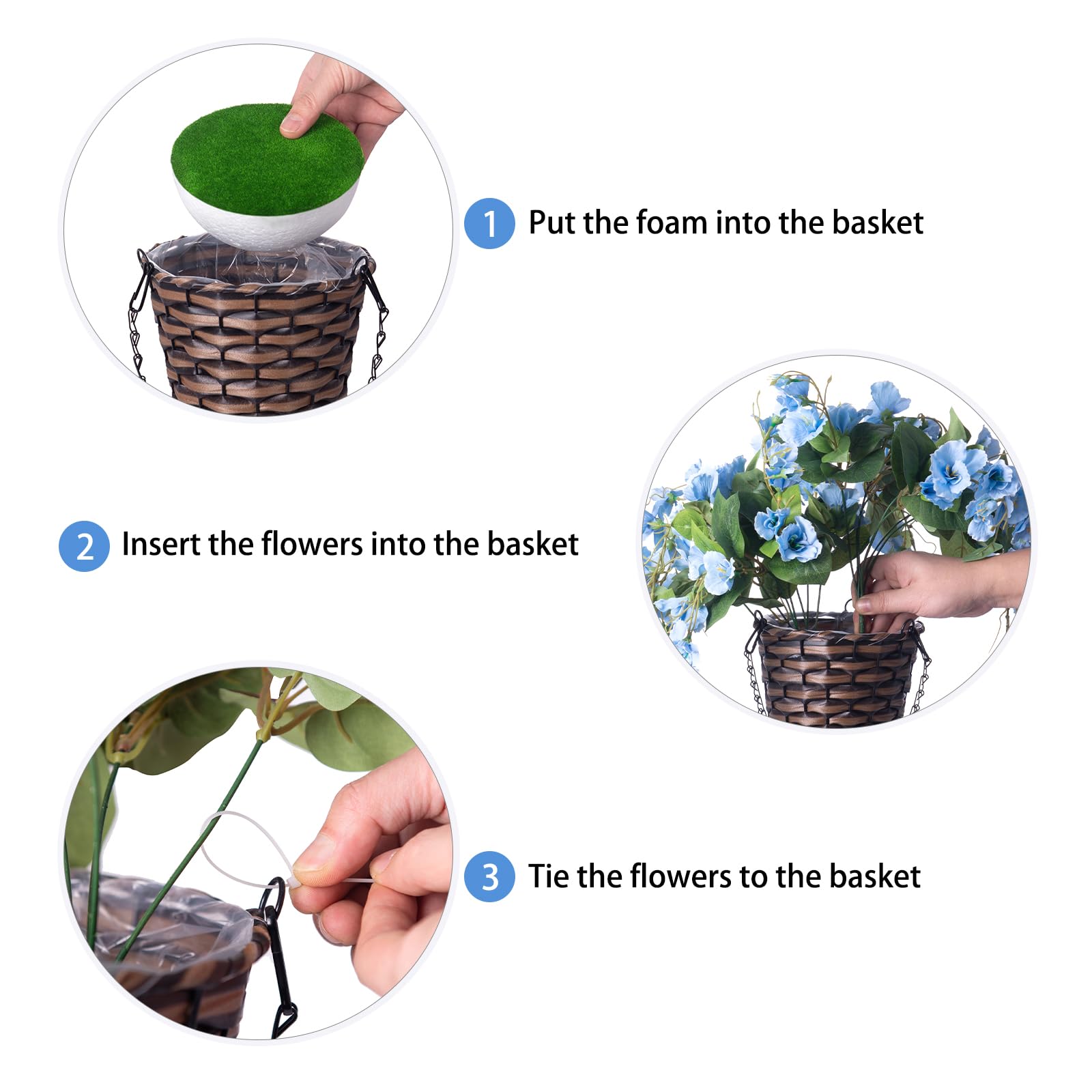 1 Put the foam into the basket

2 Insert the flowers into the basket

3 Tie the flowers to the basket