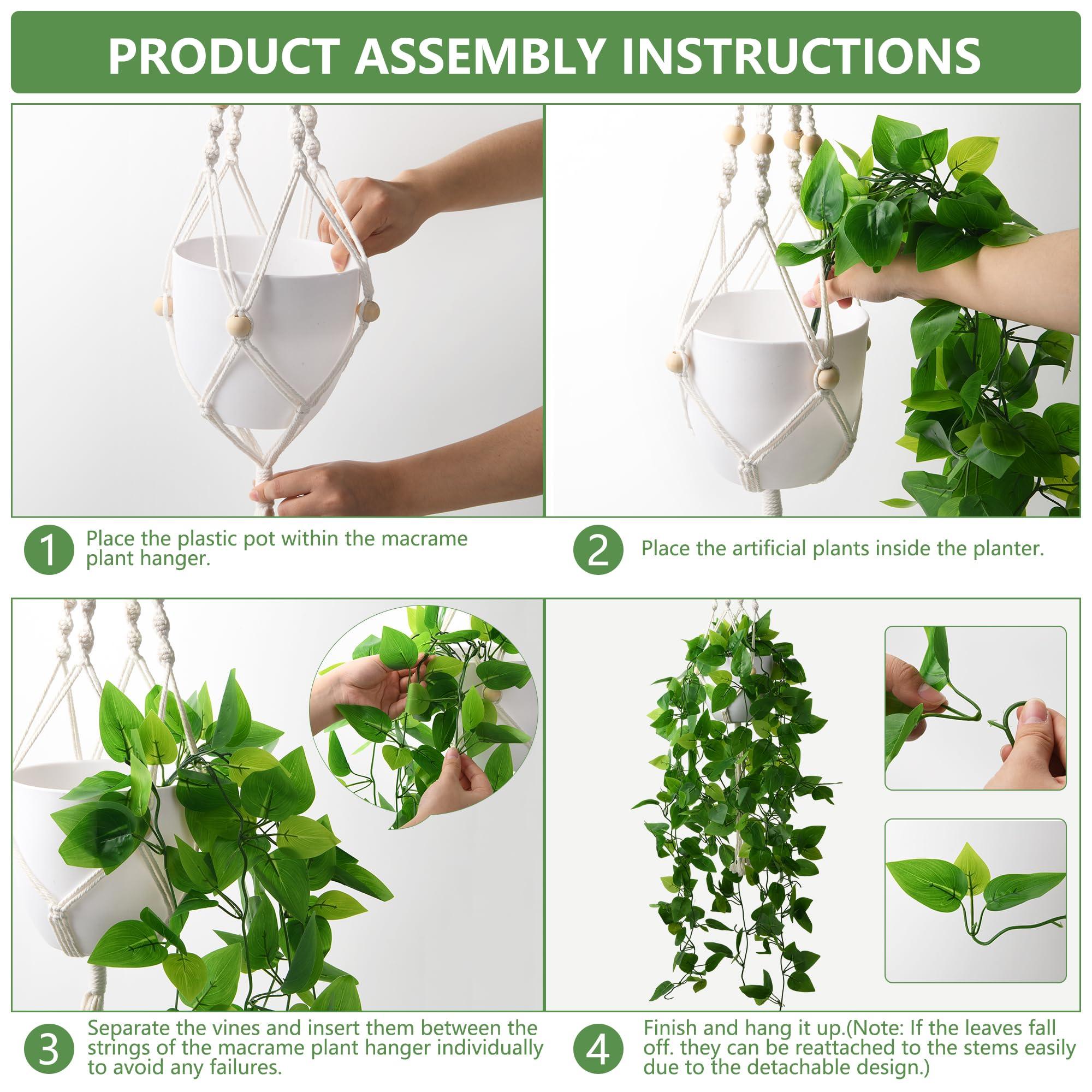 PRODUCT ASSEMBLY INSTRUCTIONS

1 Place the plastic pot within the macrame plant hanger.

2 Place the artificial plants inside the planter.

3 Separate the vines and insert them between the strings of the macrame plant hanger individually to avoid any failures.

4 Finish and hang it up.(Note: If the leaves fall off. they can be reattached to the stems easily due to the detachable design.)