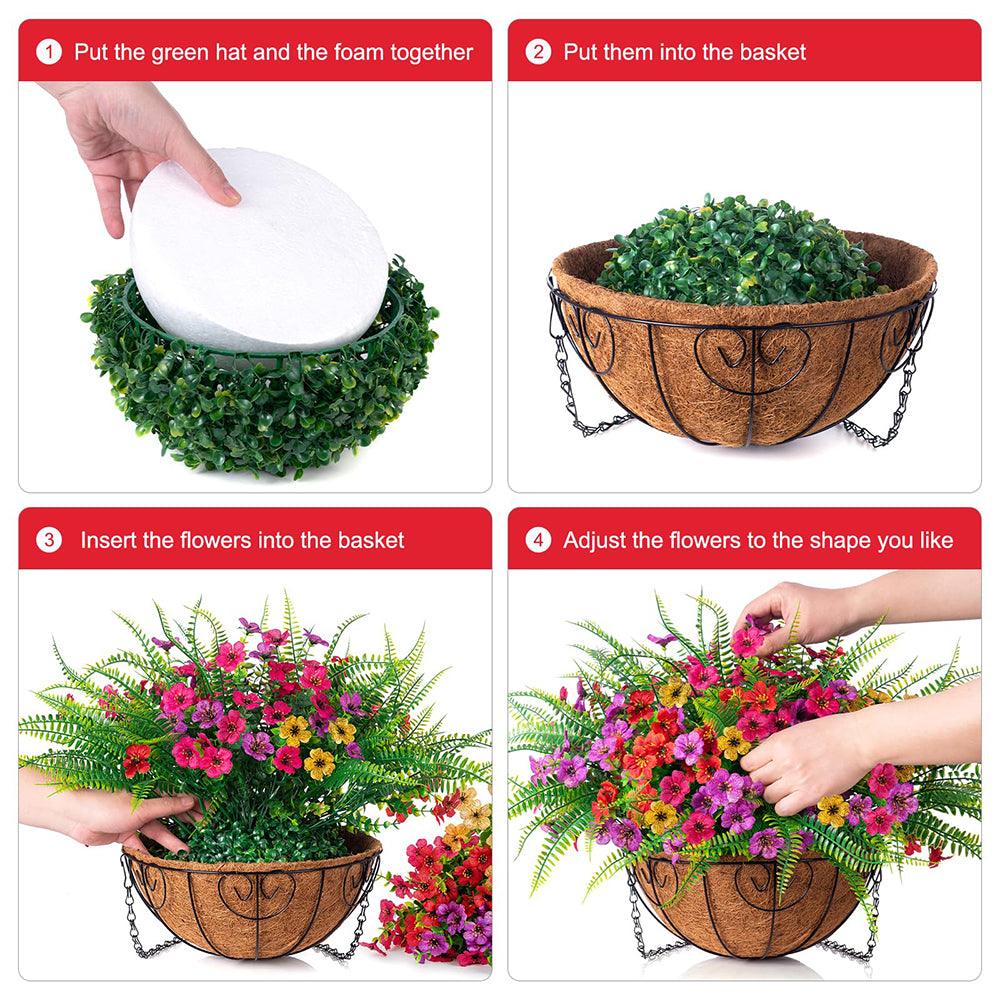 1 Put the green hat and the foam together

2 Put them into the basket

3 Insert the flowers into the basket

4 Adjust the flowers to the shape you like