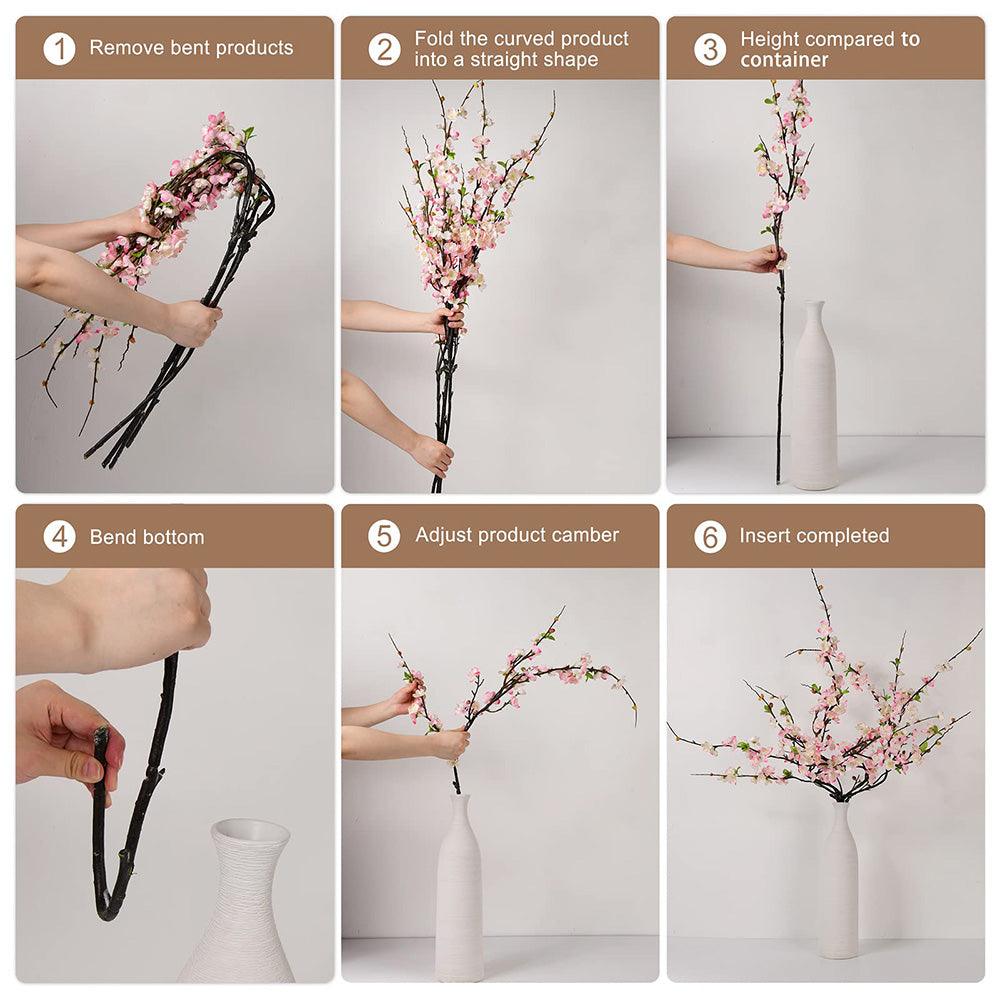 1 Remove bent products

2 Fold the curved product into a straight shape

3 Height compared to container

4 Bend bottom

5 Adjust product camber

6 Insert completed