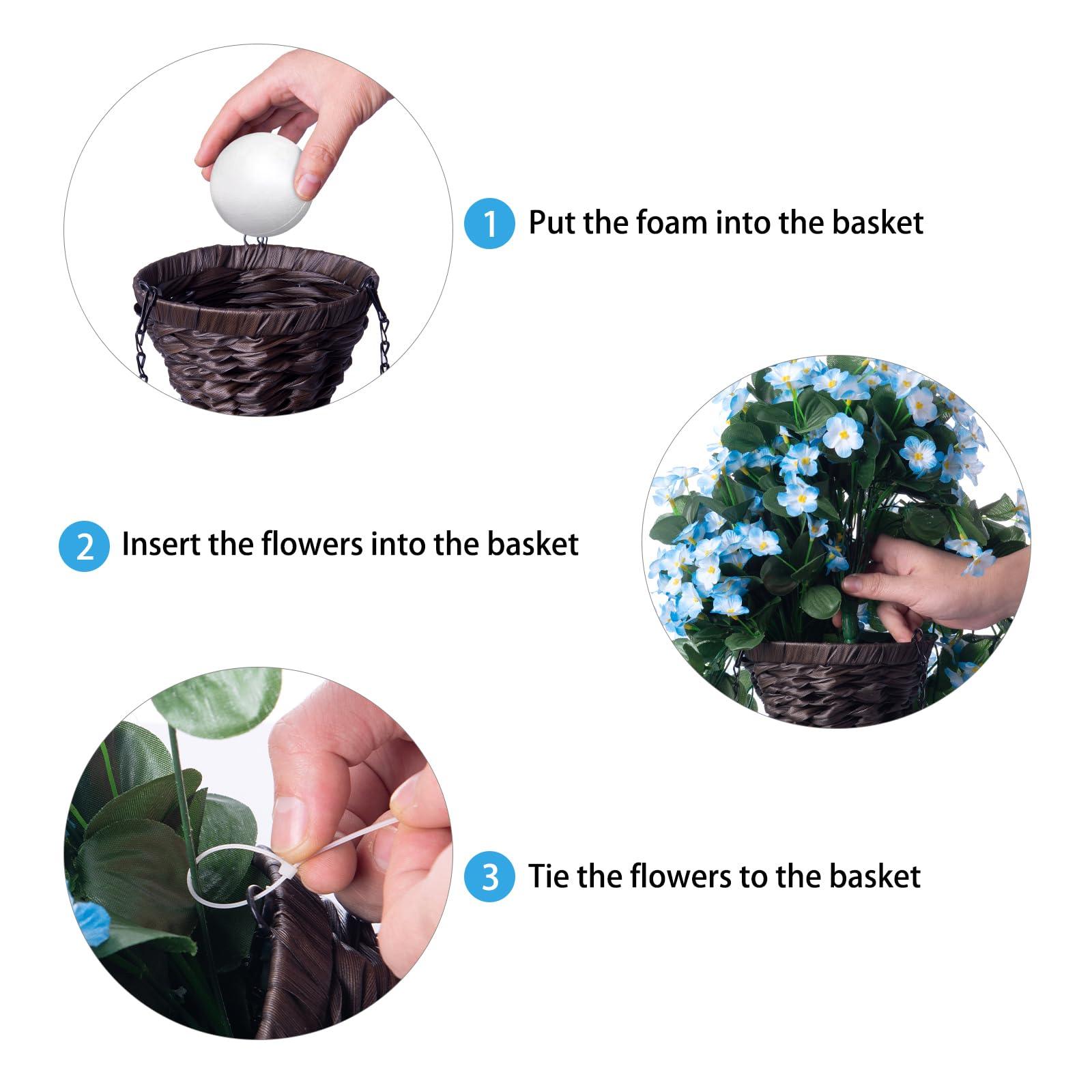 1 Put the foam into the basket

2 Insert the flowers into the basket

3 Tie the flowers to the basket