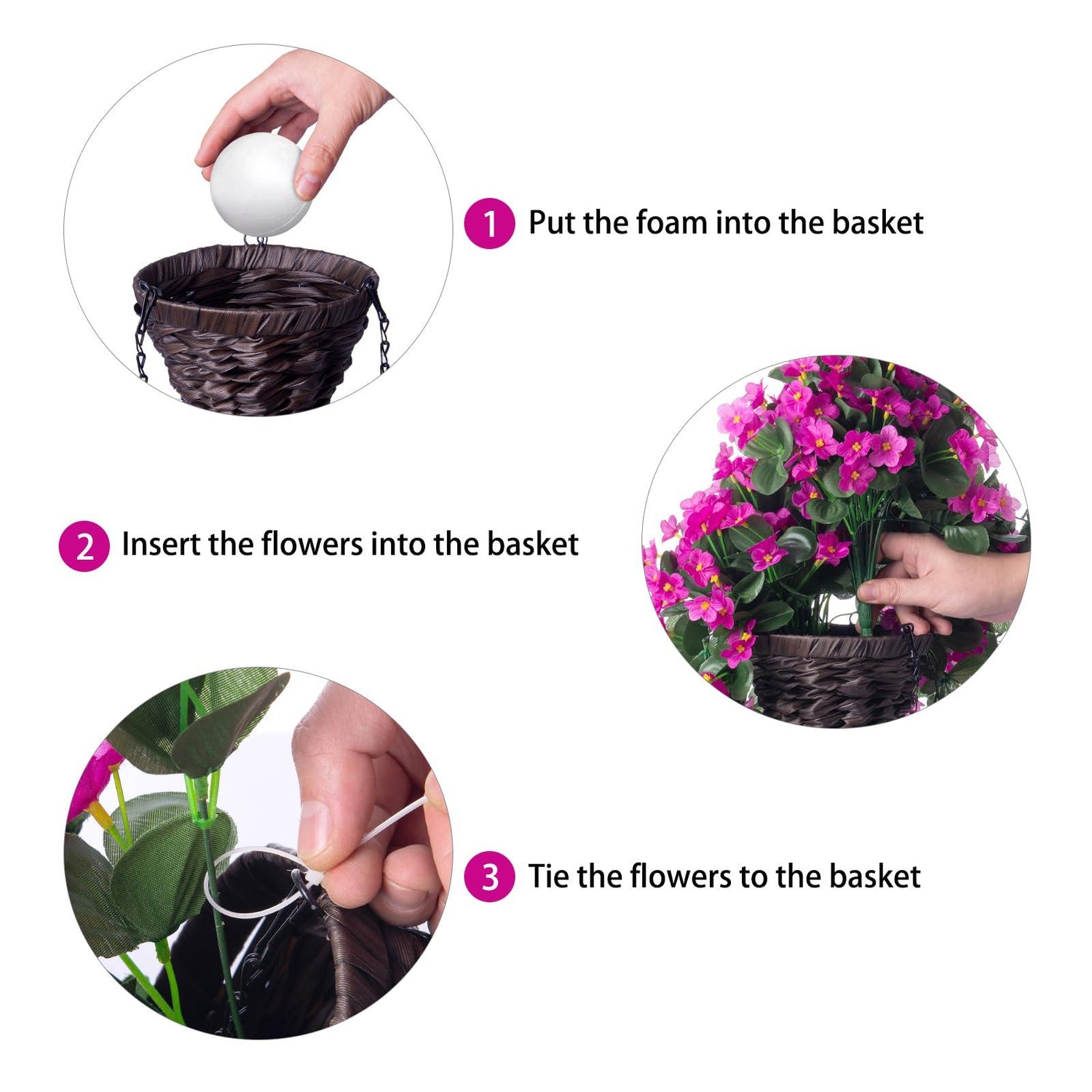 1 Put the foam into the basket

2 Insert the flowers into the basket

3 Tie the flowers to the basket