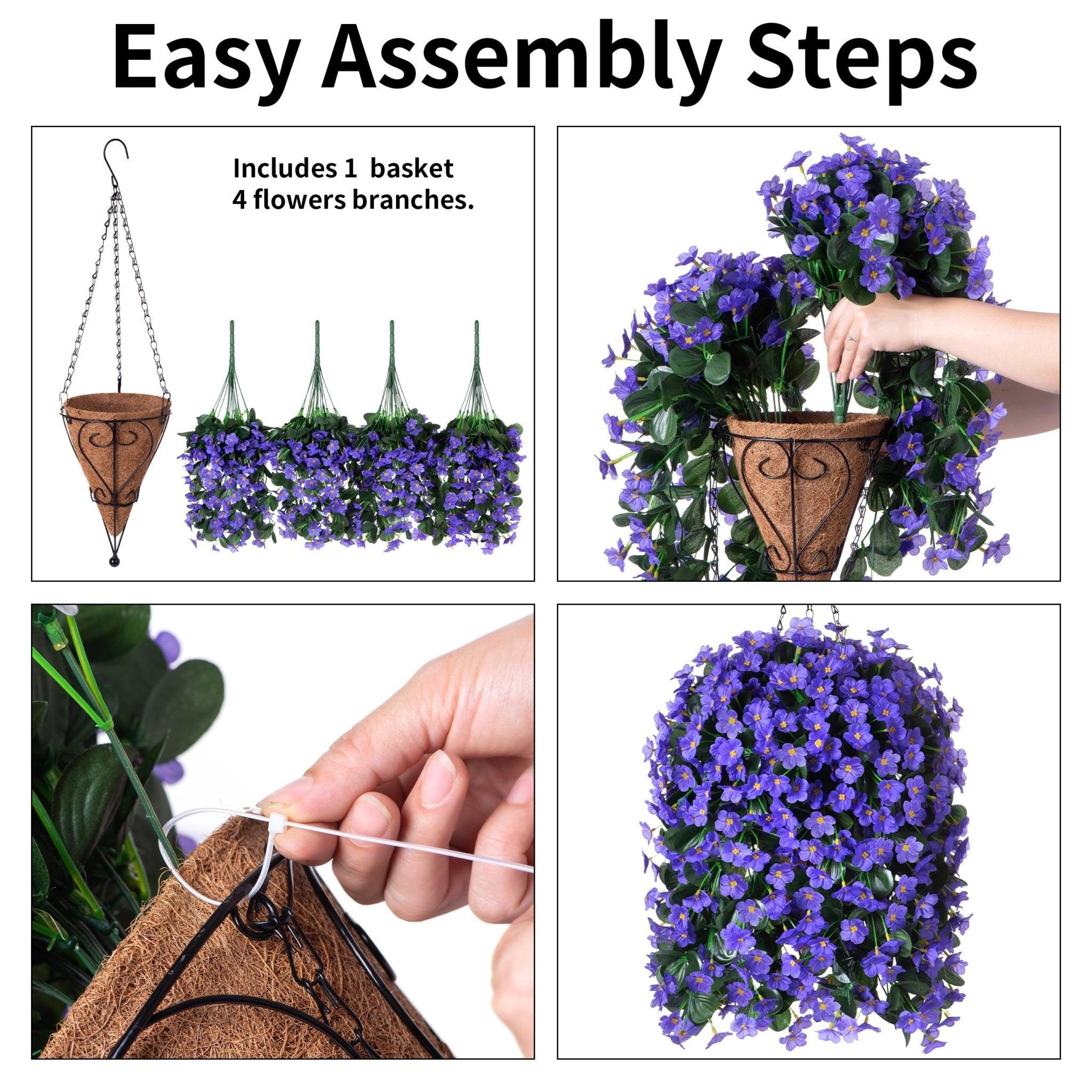 Easy Assembly Steps

Includes 1 basket
4 flowers branches.