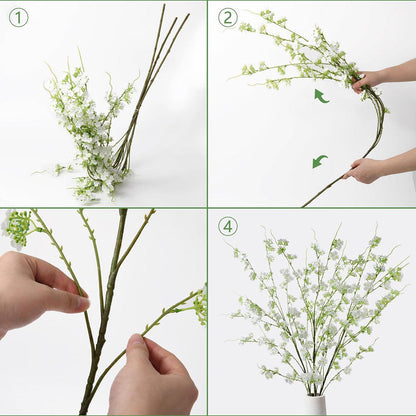 ①
②
③
④