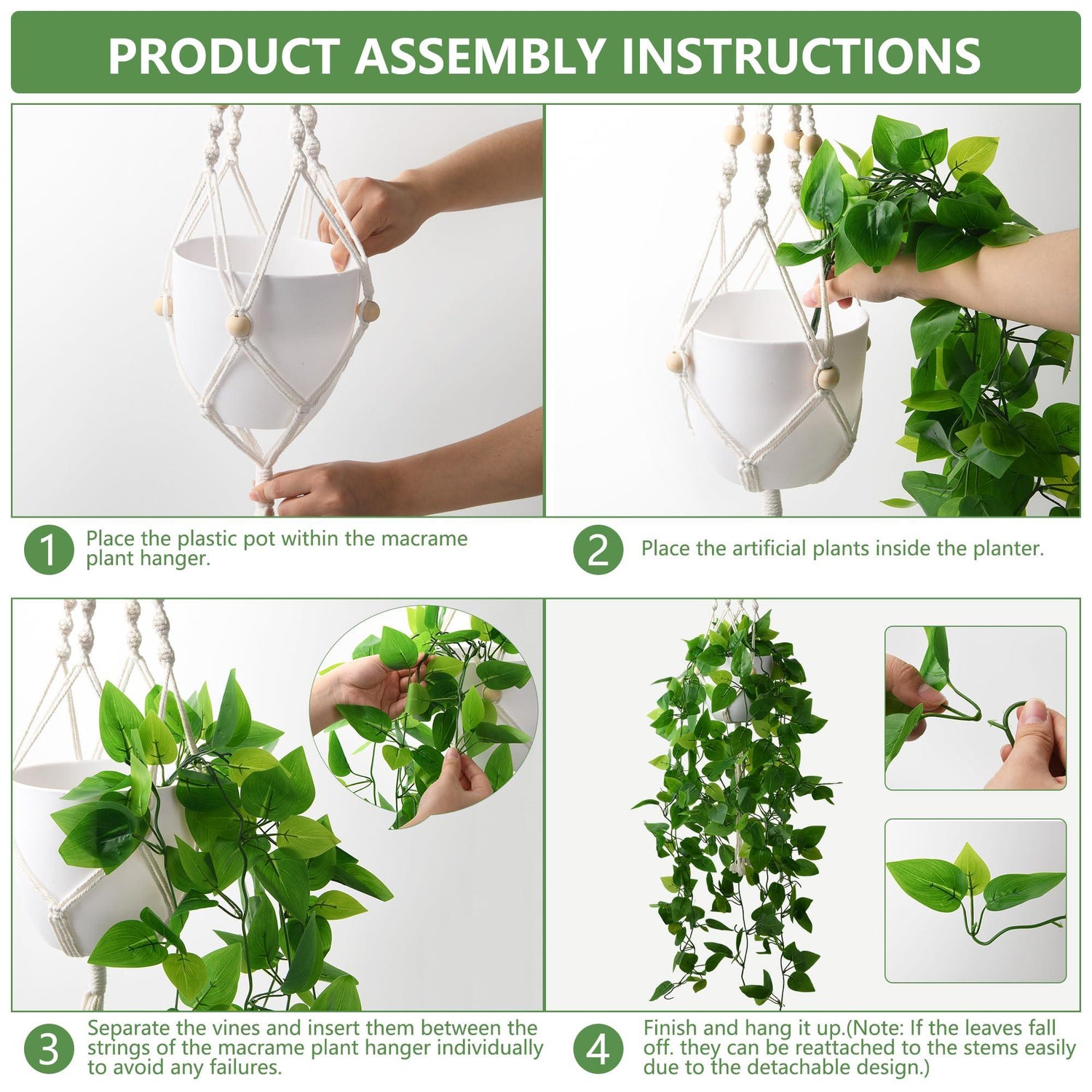 PRODUCT ASSEMBLY INSTRUCTIONS

1 Place the plastic pot within the macrame plant hanger.

2 Place the artificial plants inside the planter.

3 Separate the vines and insert them between the strings of the macrame plant hanger individually to avoid any failures.

4 Finish and hang it up.(Note: If the leaves fall off. they can be reattached to the stems easily due to the detachable design.)